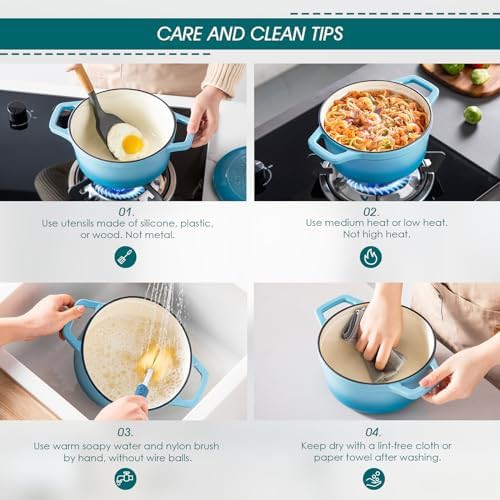 CARE AND CLEAN TIPS

01.
Use utensils made of silicone, plastic, or wood. Not metal.

02.
Use medium heat or low heat. Not high heat.

03.
Use warm soapy water and nylon brush by hand, without wire balls.

04.
Keep dry with a lint-free cloth or paper towel after washing.